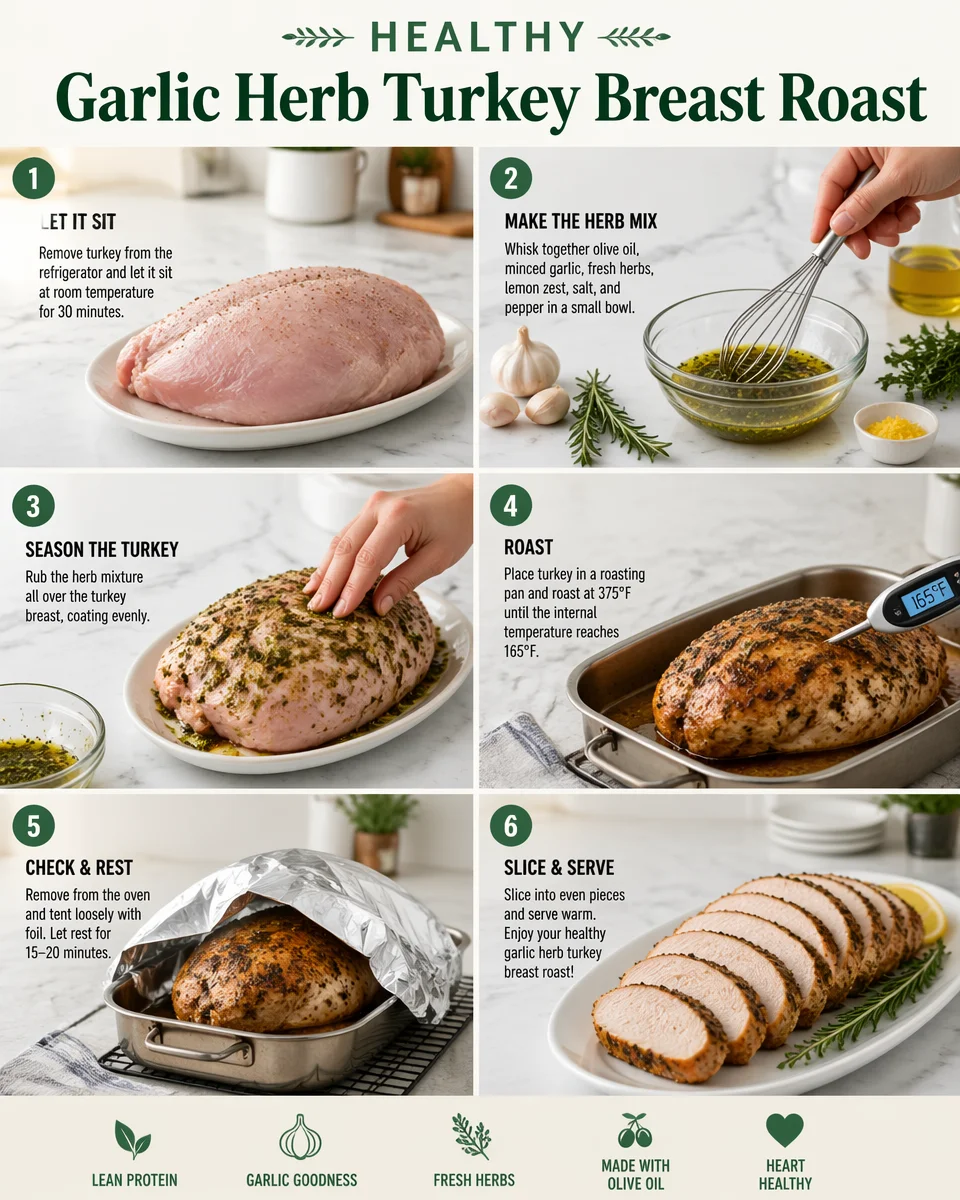 HEALTHY
Garlic Herb Turkey Breast Roast

1
LET IT SIT
Remove turkey from the refrigerator and let it sit at room temperature for 30 minutes.

2
MAKE THE HERB MIX
Whisk together olive oil, minced garlic, fresh herbs, lemon zest, salt, and pepper in a small bowl.

3
SEASON THE TURKEY
Rub the herb mixture all over the turkey breast, coating evenly.

4
ROAST
Place turkey in a roasting pan and roast at 375°F until the internal temperature reaches 165°F.

165°F

5
CHECK & REST
Remove from the oven and tent loosely with foil. Let rest for 15–20 minutes.

6
SLICE & SERVE
Slice into even pieces and serve warm. Enjoy your healthy garlic herb turkey breast roast!

LEAN PROTEIN
GARLIC GOODNESS
FRESH HERBS
MADE WITH OLIVE OIL
HEART HEALTHY