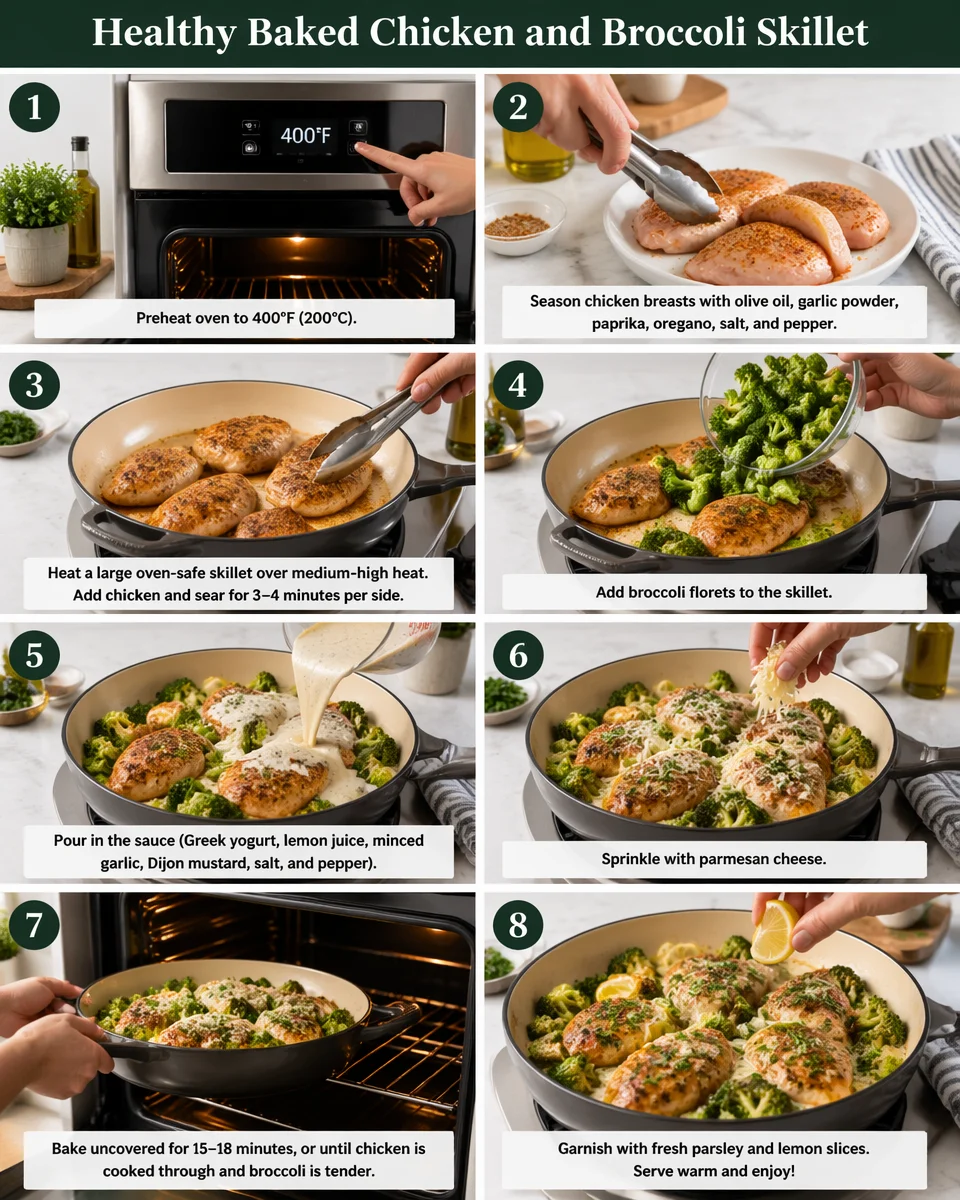 Healthy Baked Chicken and Broccoli Skillet

1

400°F

Preheat oven to 400°F (200°C).

2

Season chicken breasts with olive oil, garlic powder, paprika, oregano, salt, and pepper.

3

Heat a large oven-safe skillet over medium-high heat. Add chicken and sear for 3–4 minutes per side.

4

Add broccoli florets to the skillet.

5

Pour in the sauce (Greek yogurt, lemon juice, minced garlic, Dijon mustard, salt, and pepper).

6

Sprinkle with parmesan cheese.

7

Bake uncovered for 15–18 minutes, or until chicken is cooked through and broccoli is tender.

8

Garnish with fresh parsley and lemon slices. Serve warm and enjoy!